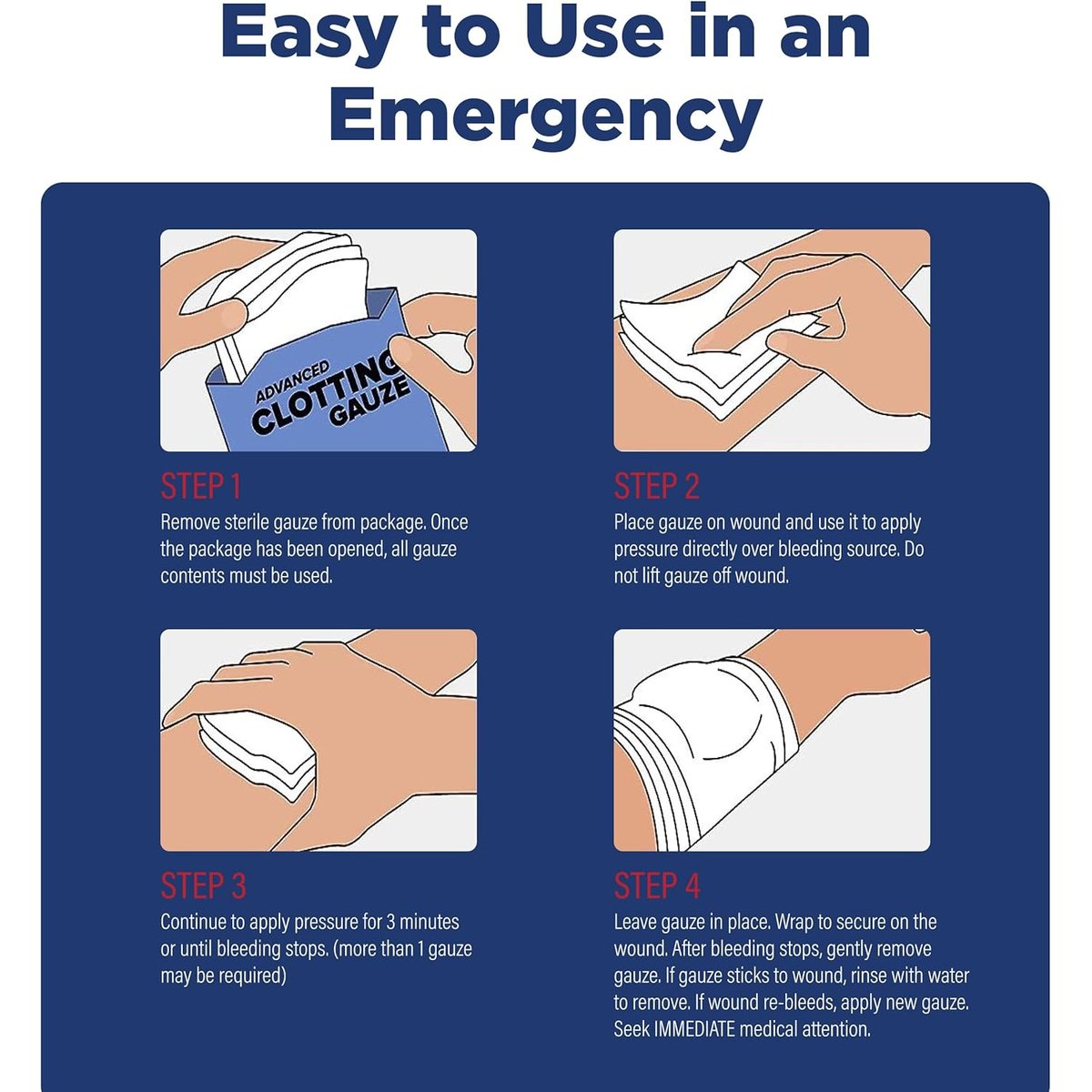 Easy to Use in an Emergency

ADVANCED
CLOTTING
GAUZE

STEP 1
Remove sterile gauze from package. Once the package has been opened, all gauze contents must be used.

STEP 2
Place gauze on wound and use it to apply pressure directly over bleeding source. Do not lift gauze off wound.

STEP 3
Continue to apply pressure for 3 minutes or until bleeding stops. (more than 1 gauze may be required)

STEP 4
Leave gauze in place. Wrap to secure on the wound. After bleeding stops, gently remove gauze. If gauze sticks to wound, rinse with water to remove. If wound re-bleeds, apply new gauze. Seek IMMEDIATE medical attention.