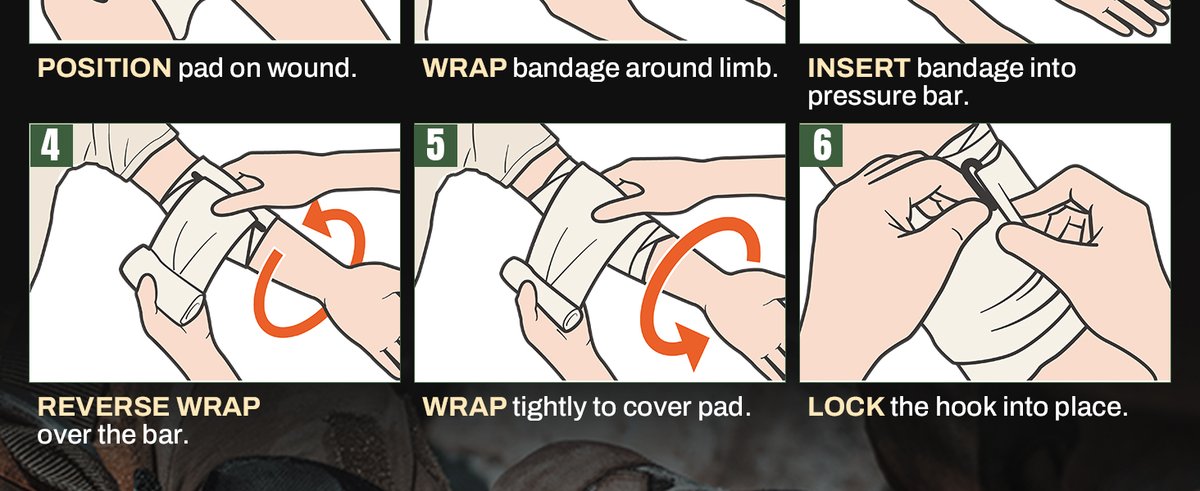 POSITION pad on wound.

WRAP bandage around limb.

INSERT bandage into pressure bar.

4

REVERSE WRAP over the bar.

5

WRAP tightly to cover pad.

6

LOCK the hook into place.